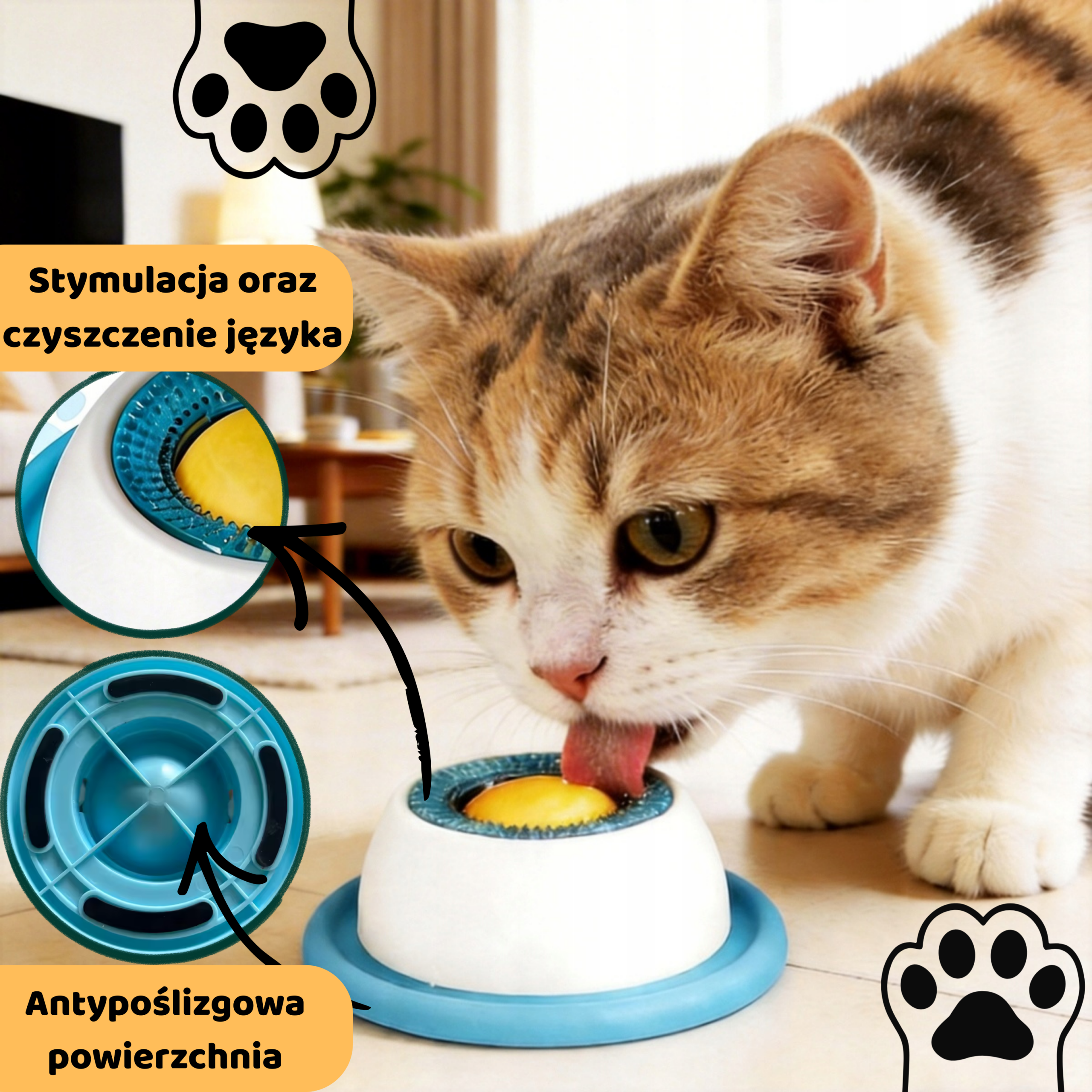 Stymulacja oraz czyszczenie języka

Antypoślizgowa powierzchnia